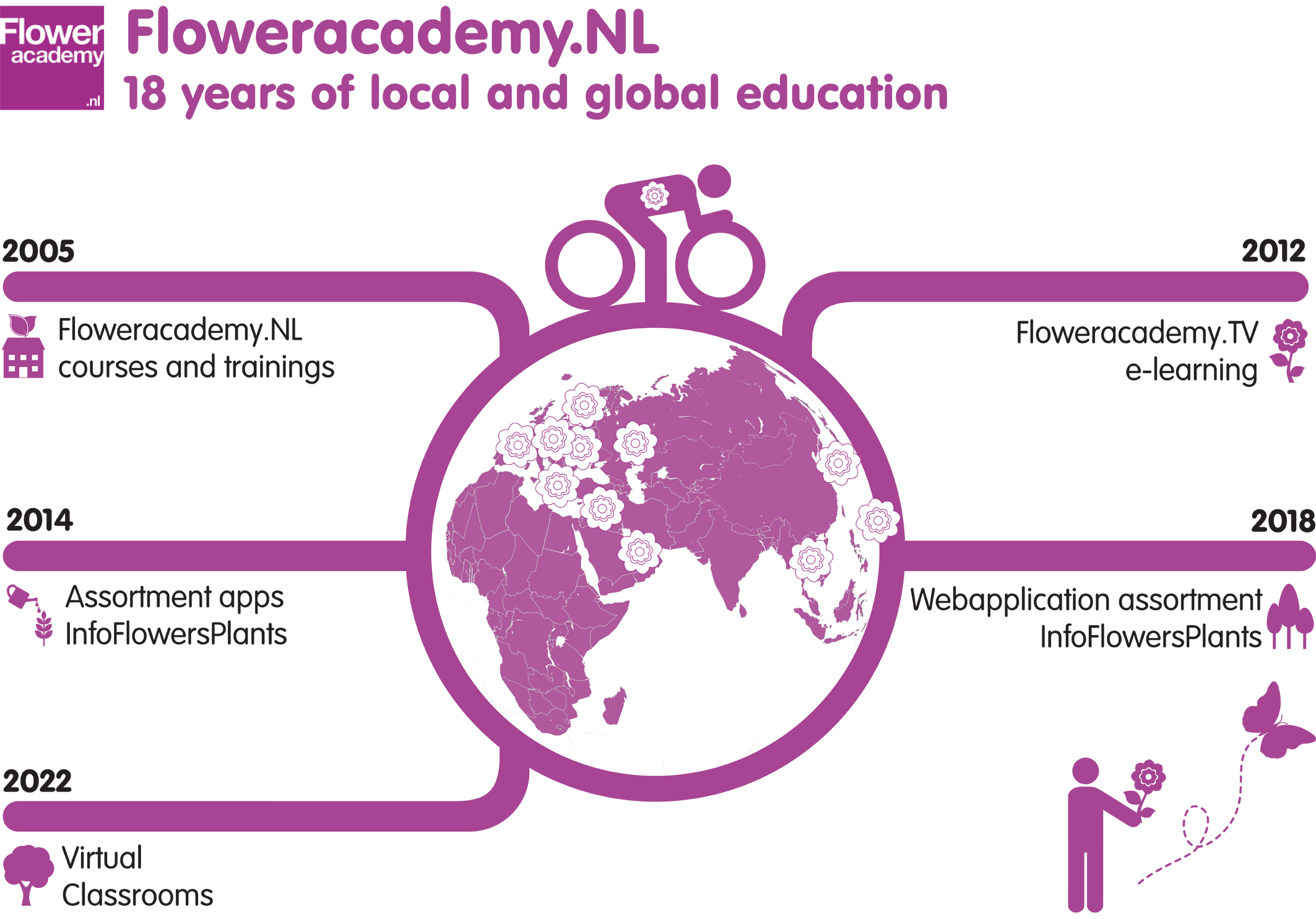 Flower academy .nl

Floweracademy.NL
18 years of local and global education

2005

Floweracademy.NL courses and trainings

2012

Floweracademy.TV e-learning

2014

Assortment apps InfoFlowersPlants

2018

Webapplication assortment InfoFlowersPlants

2022

Virtual Classrooms